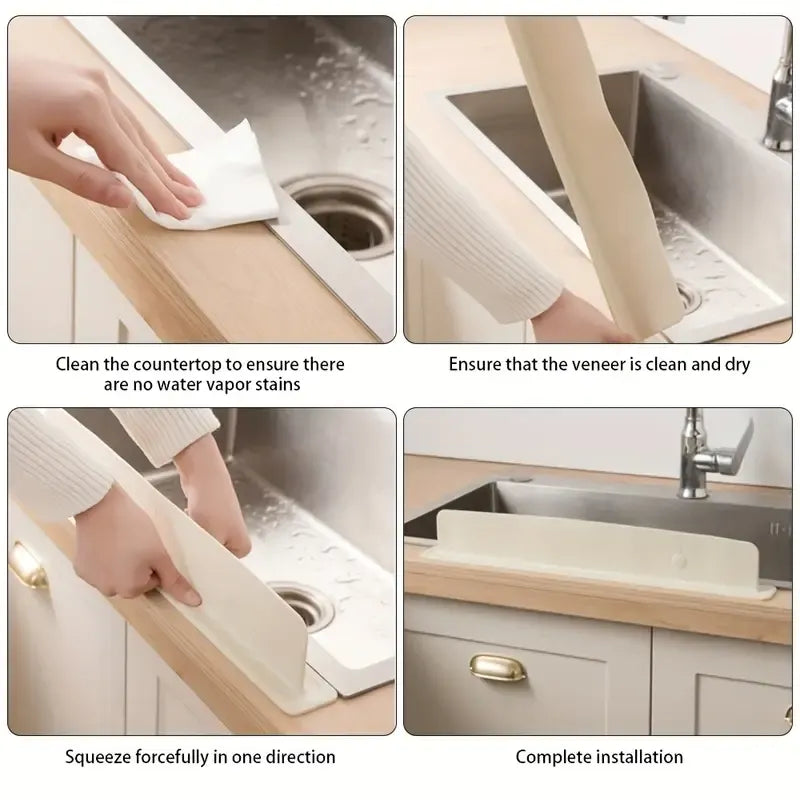 Clean the countertop to ensure there are no water vapor stains

Ensure that the veneer is clean and dry

Squeeze forcefully in one direction

Complete installation